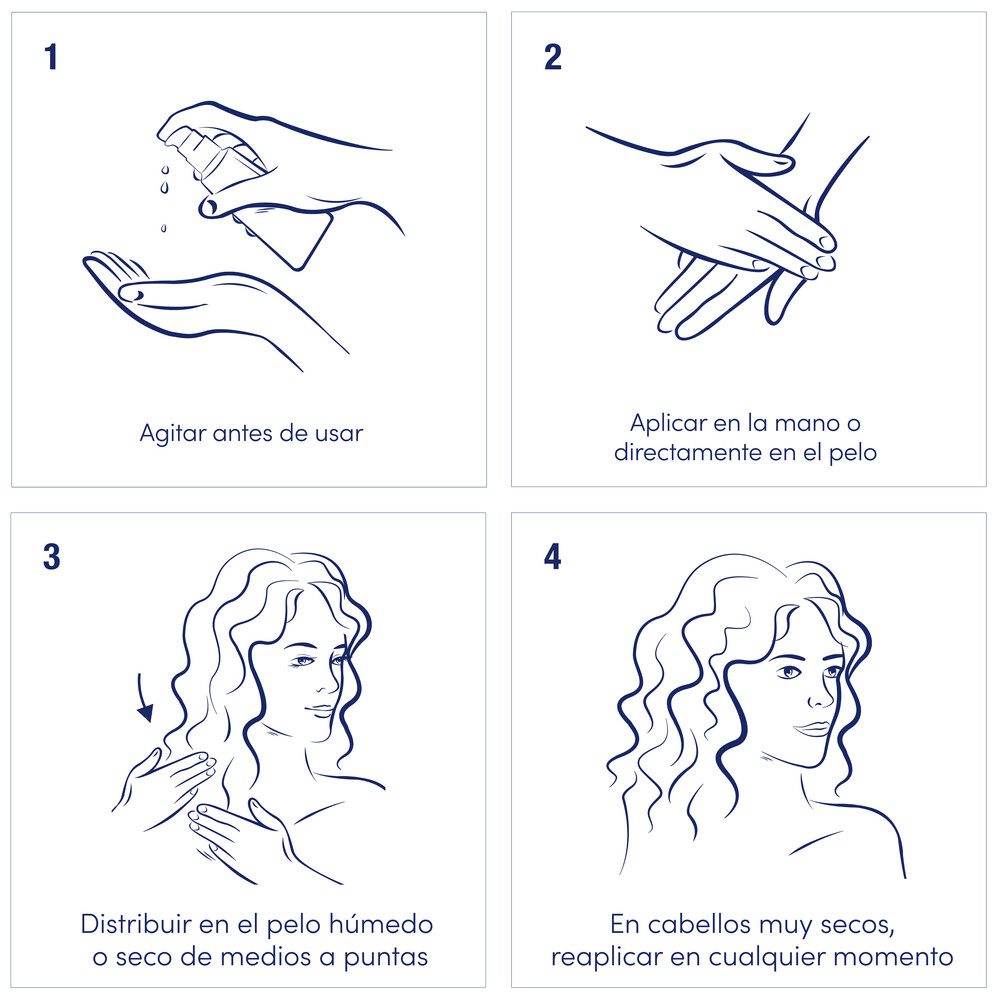 1

Agitar antes de usar

2

Aplicar en la mano o directamente en el pelo

3

Distribuir en el pelo húmedo o seco de medios a puntas

4

En cabellos muy secos, reaplicar en cualquier momento