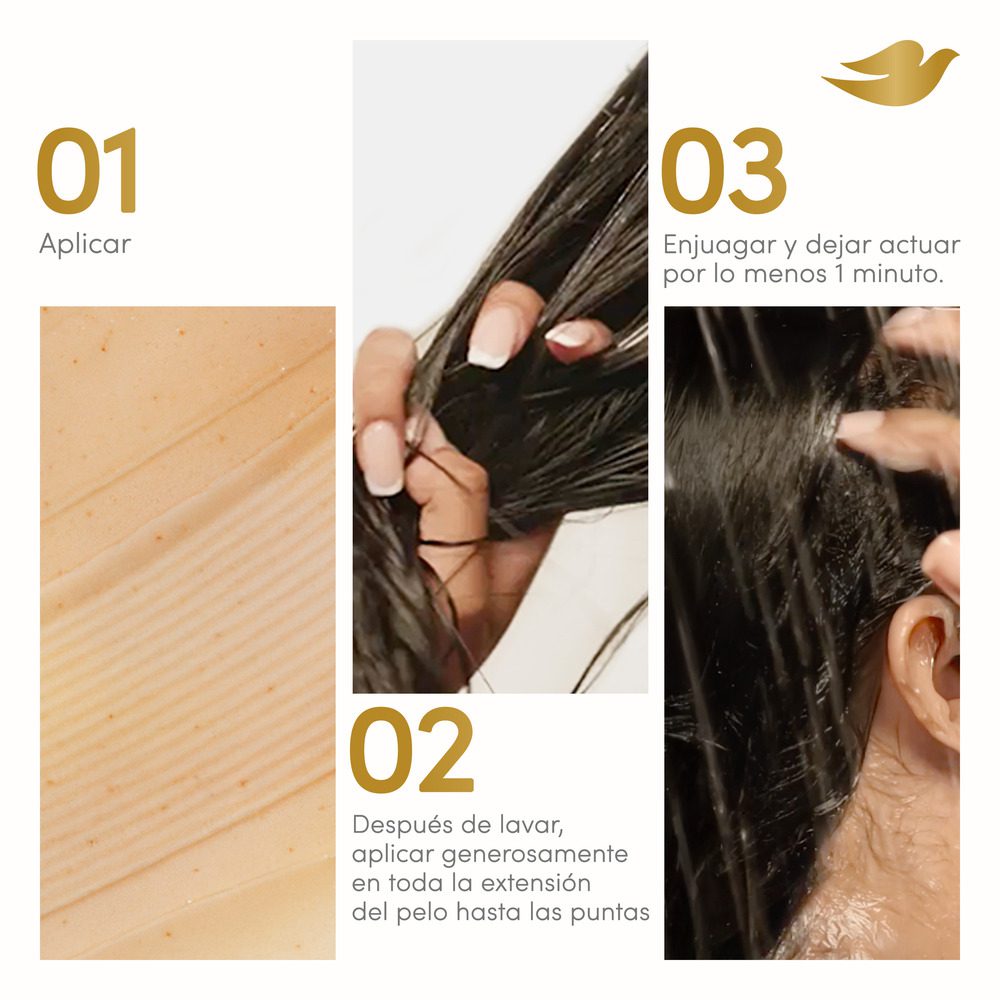 01
Aplicar

02
Después de lavar, aplicar generosamente en toda la extensión del pelo hasta las puntas

03
Enjuagar y dejar actuar por lo menos 1 minuto.